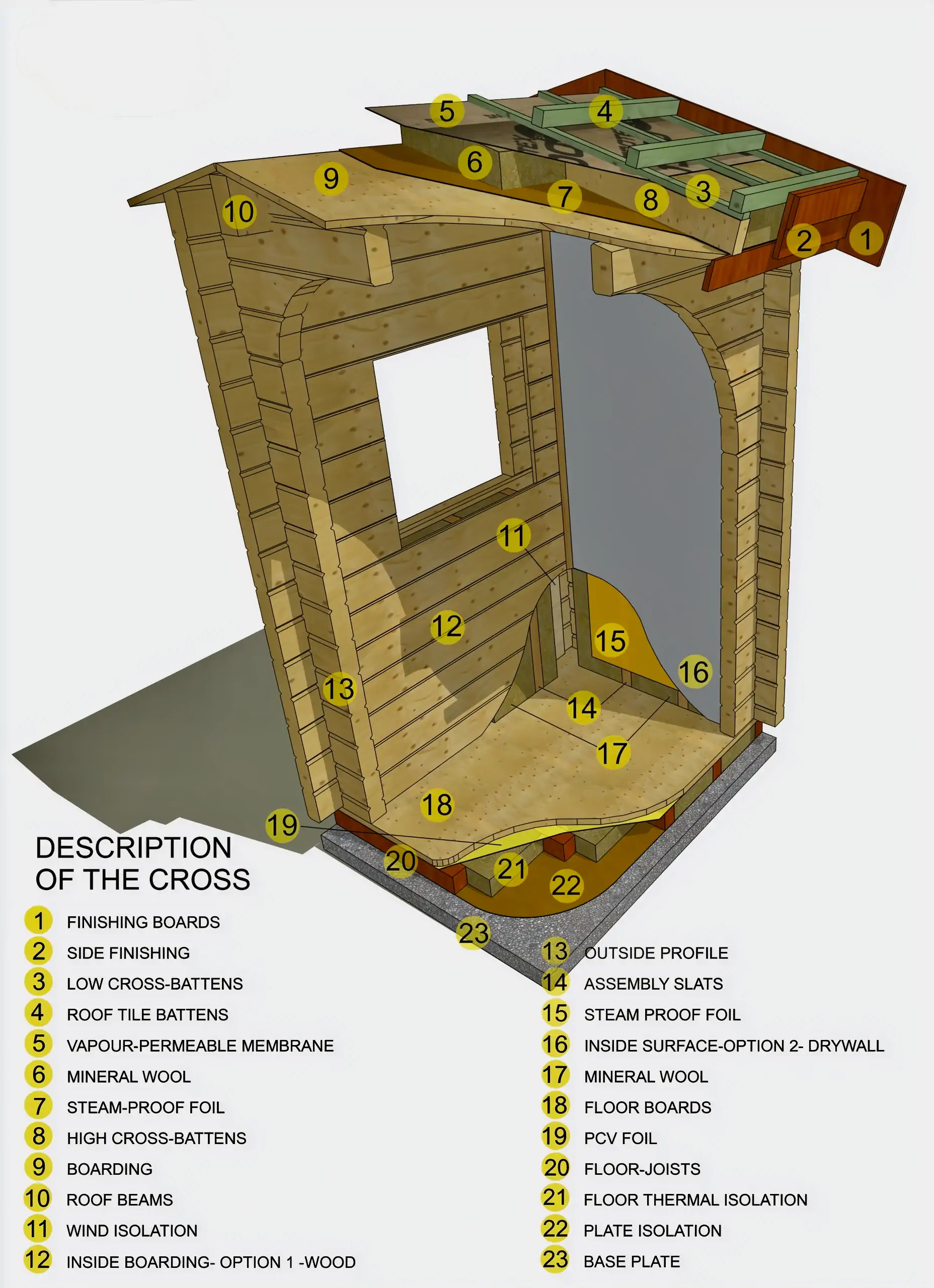 5
4
6
9
7
8
3
10
2
1
11
12
15
16
13
14
17
18
19
20
21
22
23

DESCRIPTION OF THE CROSS

1 FINISHING BOARDS
2 SIDE FINISHING
3 LOW CROSS-BATTENS
4 ROOF TILE BATTENS
5 VAPOUR-PERMEABLE MEMBRANE
6 MINERAL WOOL
7 STEAM-PROOF FOIL
8 HIGH CROSS-BATTENS
9 BOARDING
10 ROOF BEAMS
11 WIND ISOLATION
12 INSIDE BOARDING- OPTION 1 -WOOD

13 OUTSIDE PROFILE
14 ASSEMBLY SLATS
15 STEAM PROOF FOIL
16 INSIDE SURFACE-OPTION 2- DRYWALL
17 MINERAL WOOL
18 FLOOR BOARDS
19 PCV FOIL
20 FLOOR-JOISTS
21 FLOOR THERMAL ISOLATION
22 PLATE ISOLATION
23 BASE PLATE